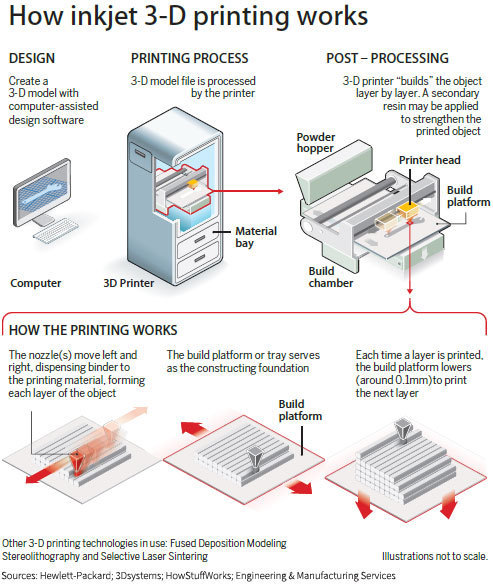 How inkjet 3-D printing works

DESIGN

Create a 3-D model with computer-assisted design software

Computer

PRINTING PROCESS

3-D model file is processed by the printer

Material bay

3D Printer

POST – PROCESSING

3-D printer "builds" the object layer by layer. A secondary resin may be applied to strengthen the printed object

Powder hopper

Printer head

Build platform

Build chamber

HOW THE PRINTING WORKS

The nozzle(s) move left and right, dispensing binder to the printing material, forming each layer of the object

The build platform or tray serves as the constructing foundation

Build platform

Each time a layer is printed, the build platform lowers (around 0.1mm)to print the next layer

Other 3-D printing technologies in use: Fused Deposition Modeling Stereolithography and Selective Laser Sintering

Illustrations not to scale.

Sources: Hewlett-Packard; 3Dsystems; HowStuffWorks; Engineering & Manufacturing Services