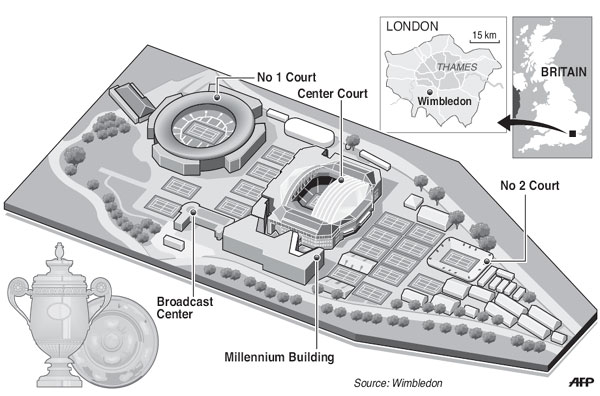 LONDON
15 km
THAMES
Wimbledon
BRITAIN
No 1 Court
Center Court
No 2 Court
Broadcast Center
Millennium Building
Source: Wimbledon
AFP