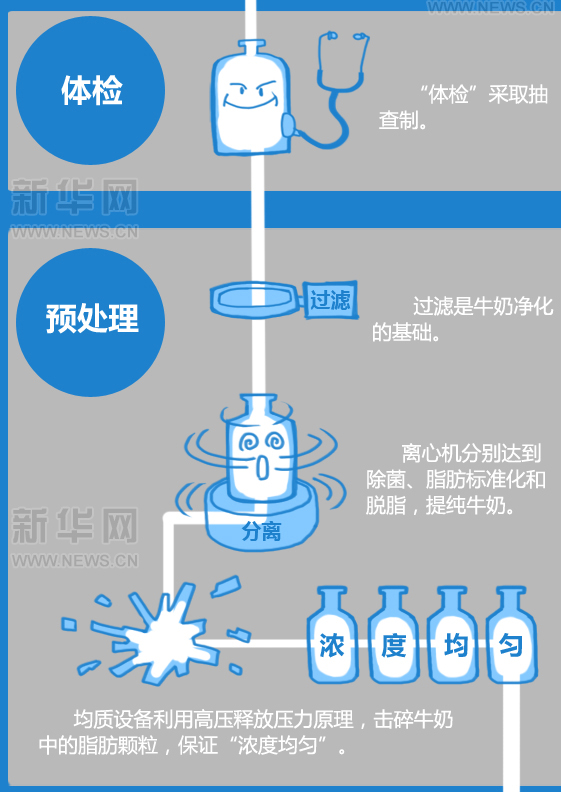 WWW.NEWS.CN

体检

“体检”采取抽查制。

新华网
WWW.NEWS.CN

预处理

过滤

过滤是牛奶净化的基础。

离心机分别达到除菌、脂肪标准化和脱脂，提纯牛奶。

分离

新华网
WWW.NEWS.CN

浓

度

均

匀

均质设备利用高压释放压力原理，击碎牛奶中的脂肪颗粒，保证“浓度均匀”。